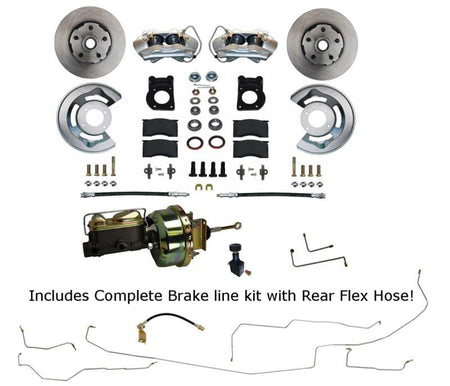 Includes Complete Brake line kit with Rear Flex Hose!